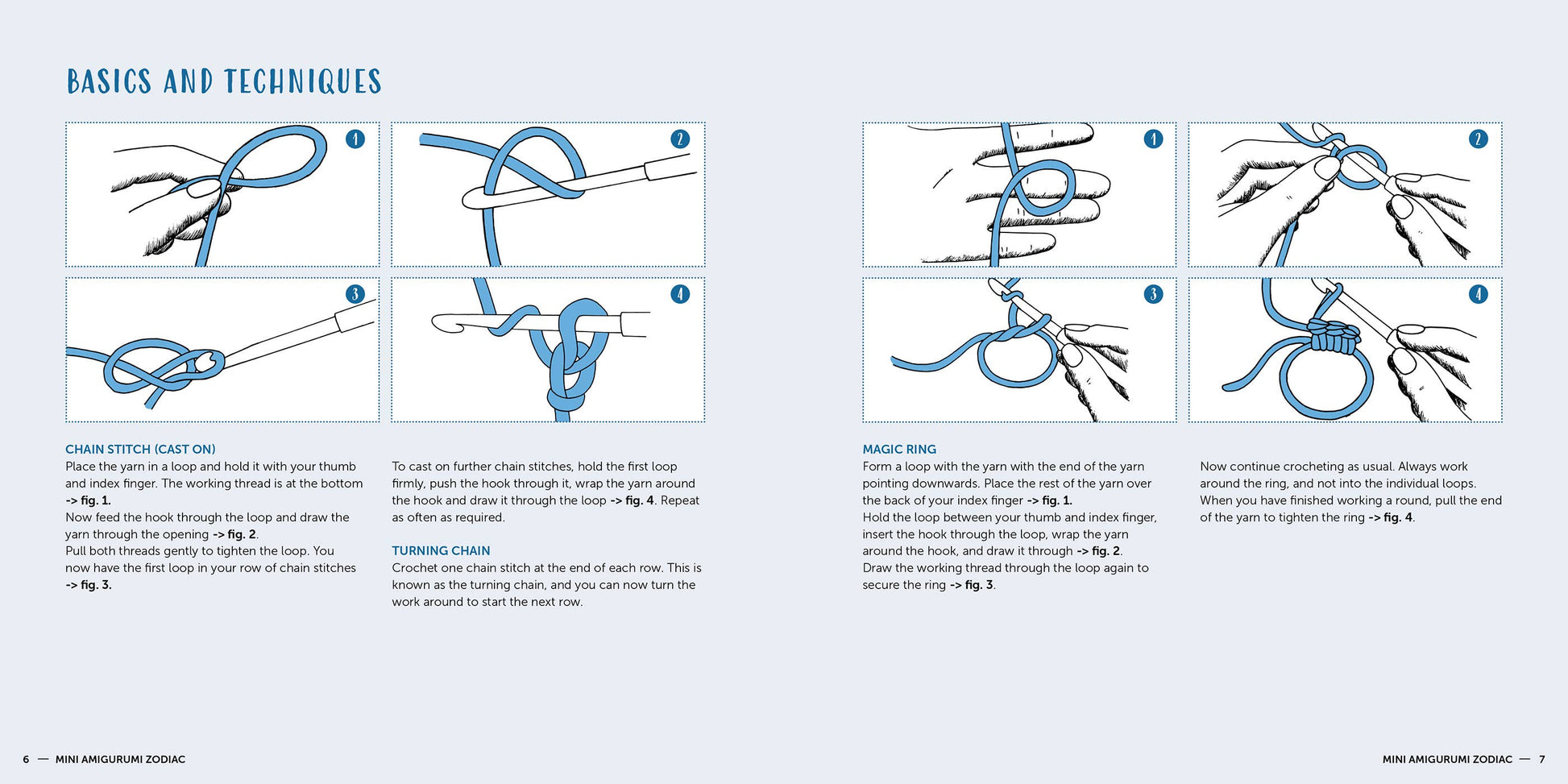 BASICS AND TECHNIQUES

1

2

3

4

CHAIN STITCH (CAST ON)
Place the yarn in a loop and hold it with your thumb and index finger. The working thread is at the bottom -> fig. 1.
Now feed the hook through the loop and draw the yarn through the opening -> fig. 2.
Pull both threads gently to tighten the loop. You now have the first loop in your row of chain stitches -> fig. 3.

To cast on further chain stitches, hold the first loop firmly, push the hook through it, wrap the yarn around the hook and draw it through the loop -> fig. 4. Repeat as often as required.

TURNING CHAIN
Crochet one chain stitch at the end of each row. This is known as the turning chain, and you can now turn the work around to start the next row.

6 — MINI AMIGURUMI ZODIAC

1

2

3

4

MAGIC RING
Form a loop with the yarn with the end of the yarn pointing downwards. Place the rest of the yarn over the back of your index finger -> fig. 1.
Hold the loop between your thumb and index finger, insert the hook through the loop, wrap the yarn around the hook, and draw it through -> fig. 2.
Draw the working thread through the loop again to secure the ring -> fig. 3.

Now continue crocheting as usual. Always work around the ring, and not into the individual loops. When you have finished working a round, pull the end of the yarn to tighten the ring -> fig. 4.

MINI AMIGURUMI ZODIAC — 7